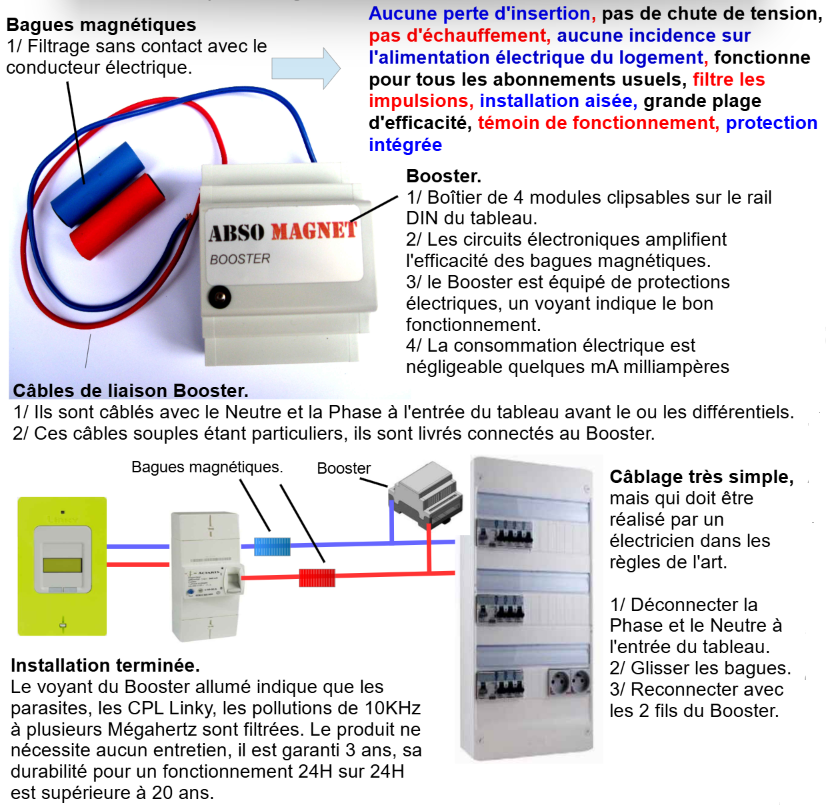 Bagues magnétiques
1/ Filtrage sans contact avec le conducteur électrique.

Aucune perte d'insertion, pas de chute de tension, pas d'échauffement, aucune incidence sur l'alimentation électrique du logement, fonctionne pour tous les abonnements usuels, filtre les impulsions, installation aisée, grande plage d'efficacité, témoin de fonctionnement, protection intégrée

ABSO MAGNET
BOOSTER

Booster.
1/ Boîtier de 4 modules clipsables sur le rail DIN du tableau.
2/ Les circuits électroniques amplifient l'efficacité des bagues magnétiques.
3/ le Booster est équipé de protections électriques, un voyant indique le bon fonctionnement.
4/ La consommation électrique est négligeable quelques mA milliampères

Câbles de liaison Booster.
1/ Ils sont câblés avec le Neutre et la Phase à l'entrée du tableau avant le ou les différentiels.
2/ Ces câbles souples étant particuliers, ils sont livrés connectés au Booster.

Bagues magnétiques.
Booster

Câblage très simple, mais qui doit être réalisé par un électricien dans les règles de l'art.

1/ Déconnecter la Phase et le Neutre à l'entrée du tableau.
2/ Glisser les bagues.
3/ Reconnecter avec les 2 fils du Booster.

Installation terminée.
Le voyant du Booster allumé indique que les parasites, les CPL Linky, les pollutions de 10KHz à plusieurs Mégahertz sont filtrées. Le produit ne nécessite aucun entretien, il est garanti 3 ans, sa durabilité pour un fonctionnement 24H sur 24H est supérieure à 20 ans.